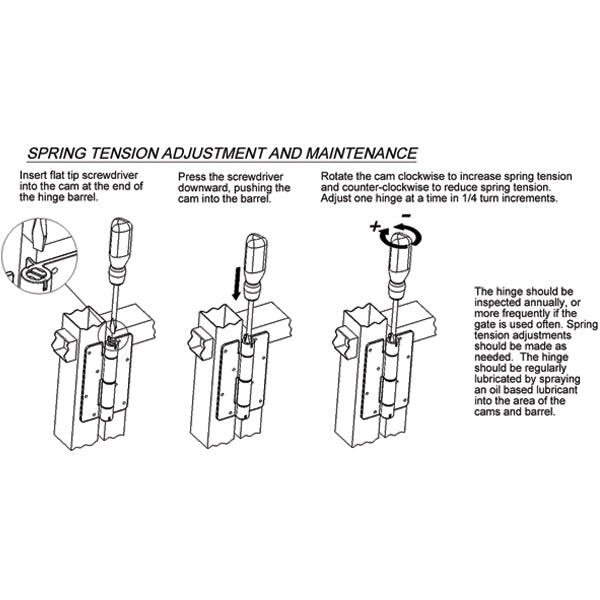 SPRING TENSION ADJUSTMENT AND MAINTENANCE

Insert flat tip screwdriver into the cam at the end of the hinge barrel.

Press the screwdriver downward, pushing the cam into the barrel.

Rotate the cam clockwise to increase spring tension and counter-clockwise to reduce spring tension. Adjust one hinge at a time in 1/4 turn increments.

+ -

The hinge should be inspected annually, or more frequently if the gate is used often. Spring tension adjustments should be made as needed. The hinge should be regularly lubricated by spraying an oil based lubricant into the area of the cams and barrel.